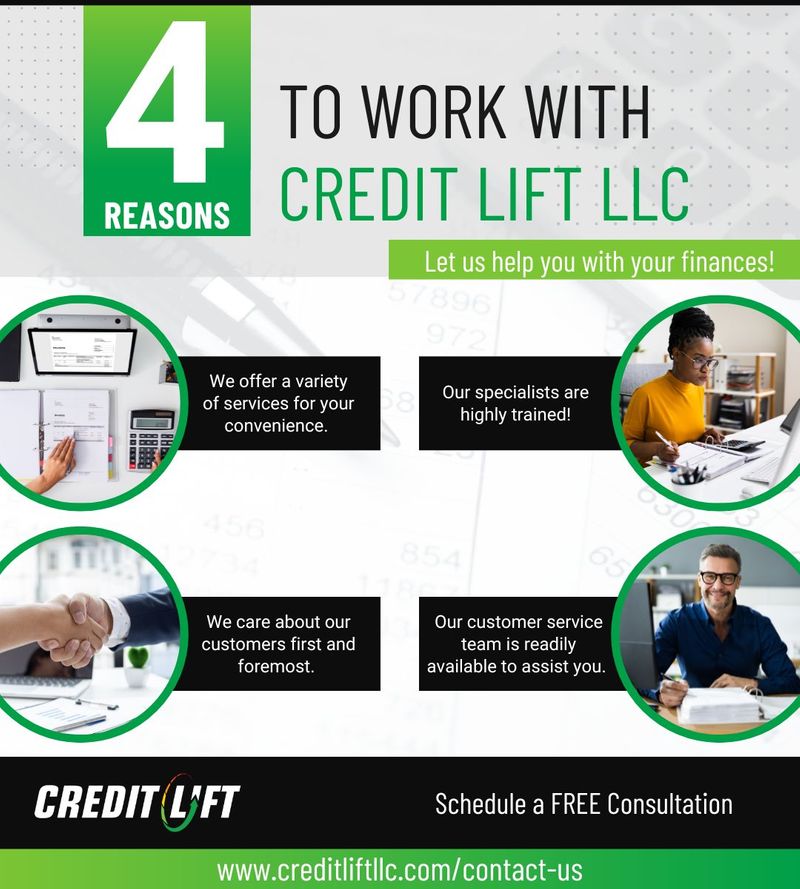 4 REASONS

TO WORK WITH CREDIT LIFT LLC

Let us help you with your finances!

We offer a variety of services for your convenience.

Our specialists are highly trained!

We care about our customers first and foremost.

Our customer service team is readily available to assist you.

CREDIT LIFT

Schedule a FREE Consultation

www.creditliftllc.com/contact-us